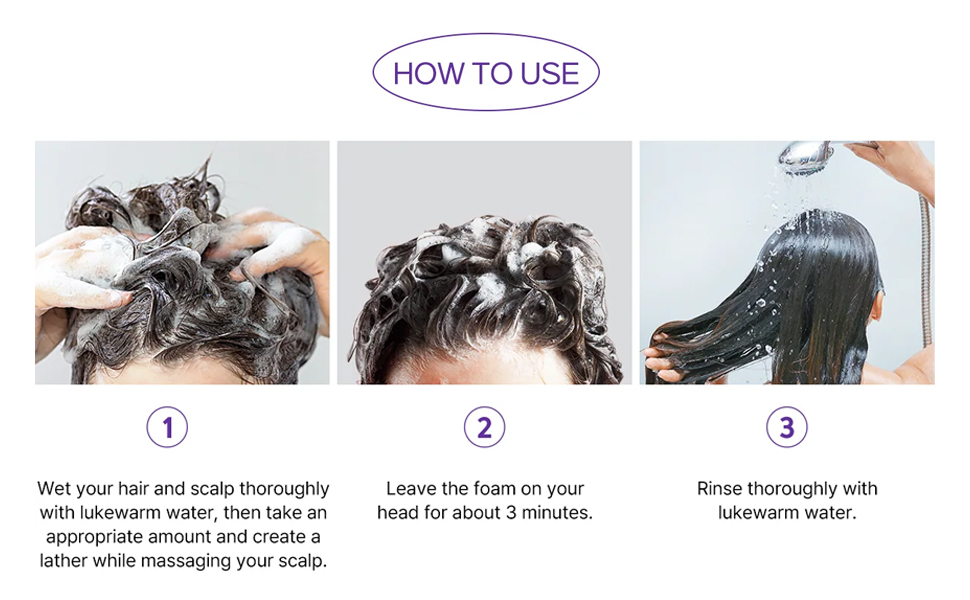 HOW TO USE

1

Wet your hair and scalp thoroughly with lukewarm water, then take an appropriate amount and create a lather while massaging your scalp.

2

Leave the foam on your head for about 3 minutes.

3

Rinse thoroughly with lukewarm water.